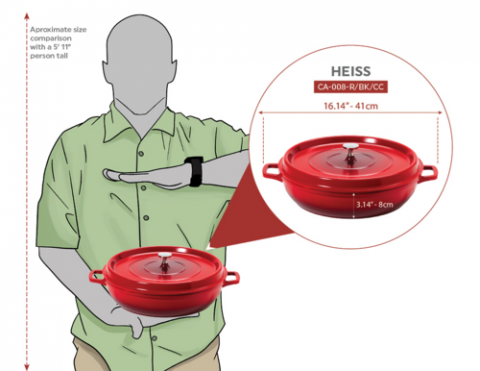 Aproximate size comparison with a 5' 11" person tall

HEISS
CA-008-R/BK/CC
16.14" - 41cm
3.14" - 8cm