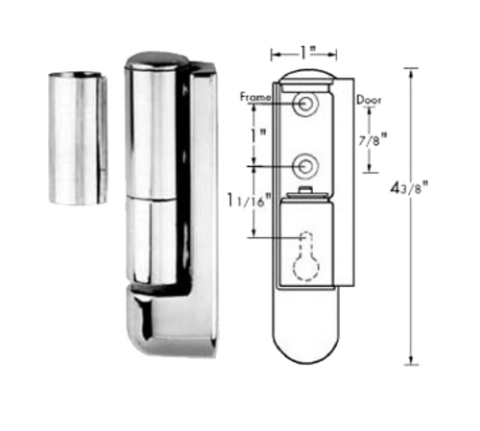 1"
Frame
Door
1"
7/8"
1 1/16"
4 3/8"